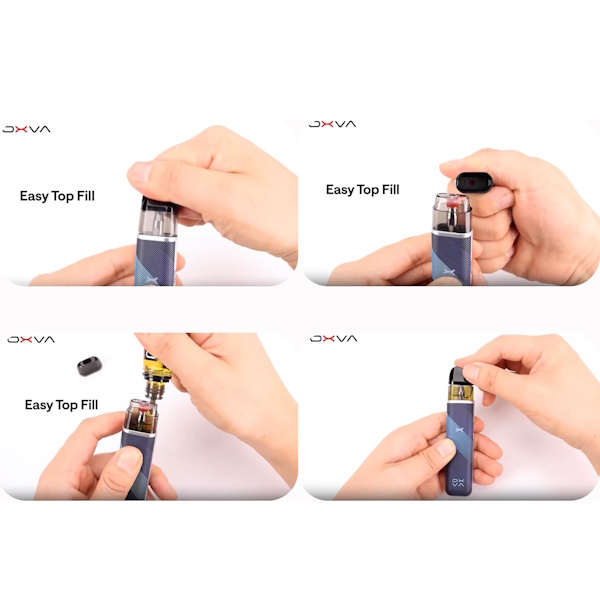 OXVA

Easy Top Fill

OXVA

Easy Top Fill

OXVA

Easy Top Fill

OXVA

OXVA